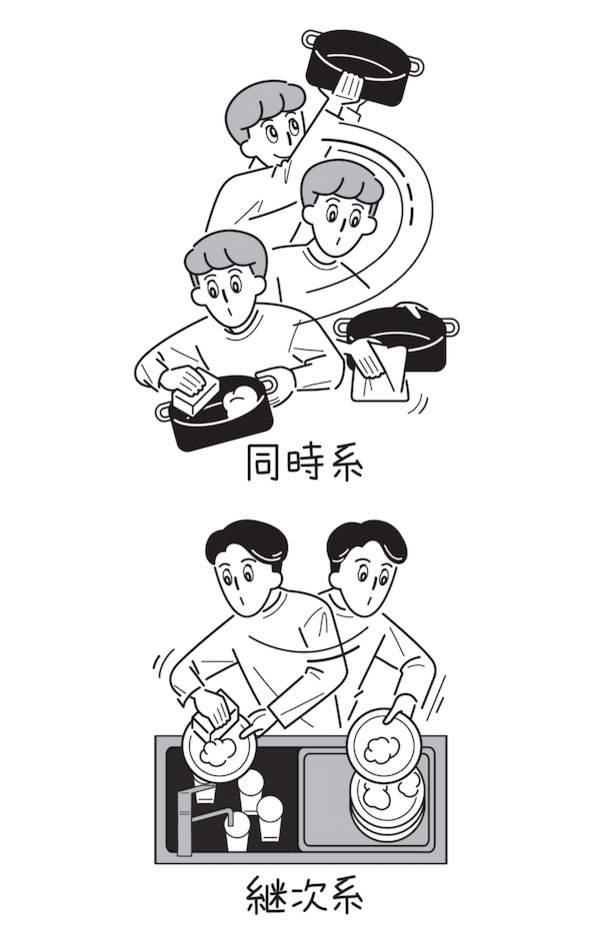 同時系

継次系